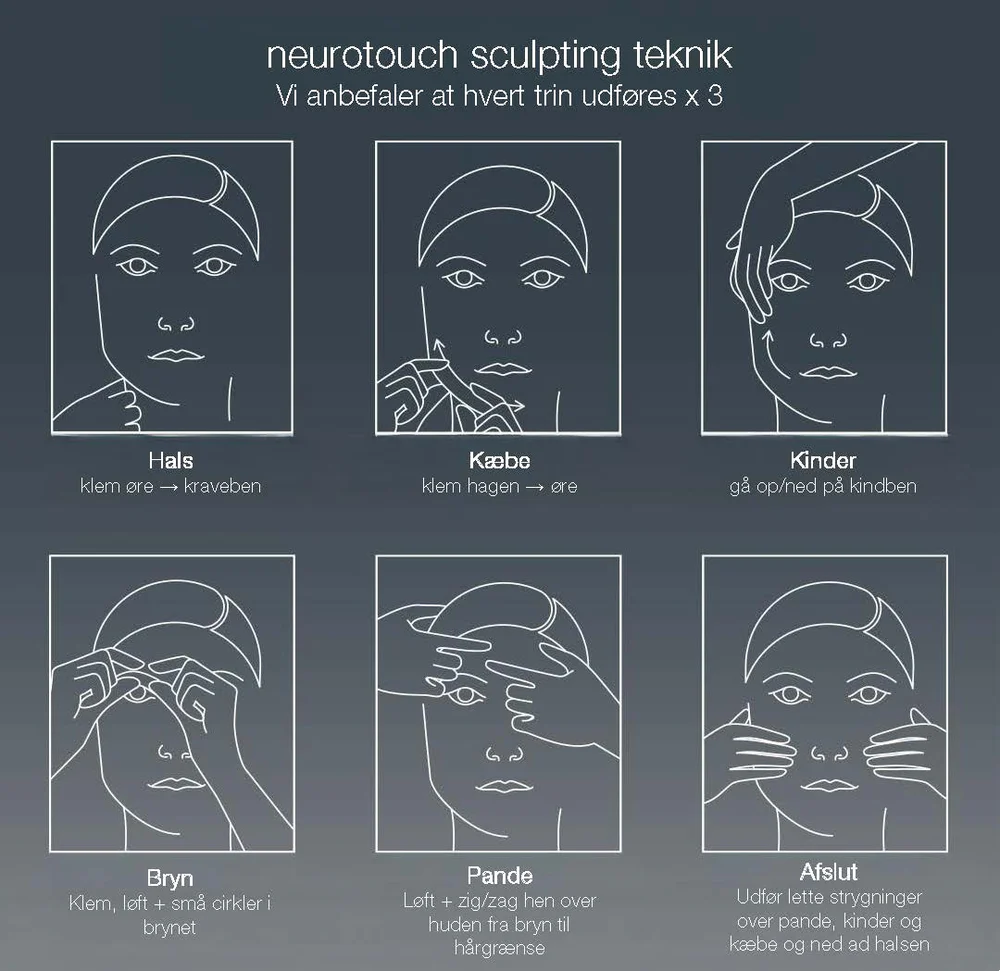 neurotouch sculpting teknik
Vi anbefaler at hvert trin udføres x 3

Hals
klem øre → kraveben

Kæbe
klem hagen → øre

Kinder
gå op/ned på kindben

Bryn
Klem, løft + små cirkler i brynet

Pande
Løft + zig/zag hen over huden fra bryn til hårgrænse

Afslut
Udfør lette strygninger over pande, kinder og kæbe og ned ad halsen